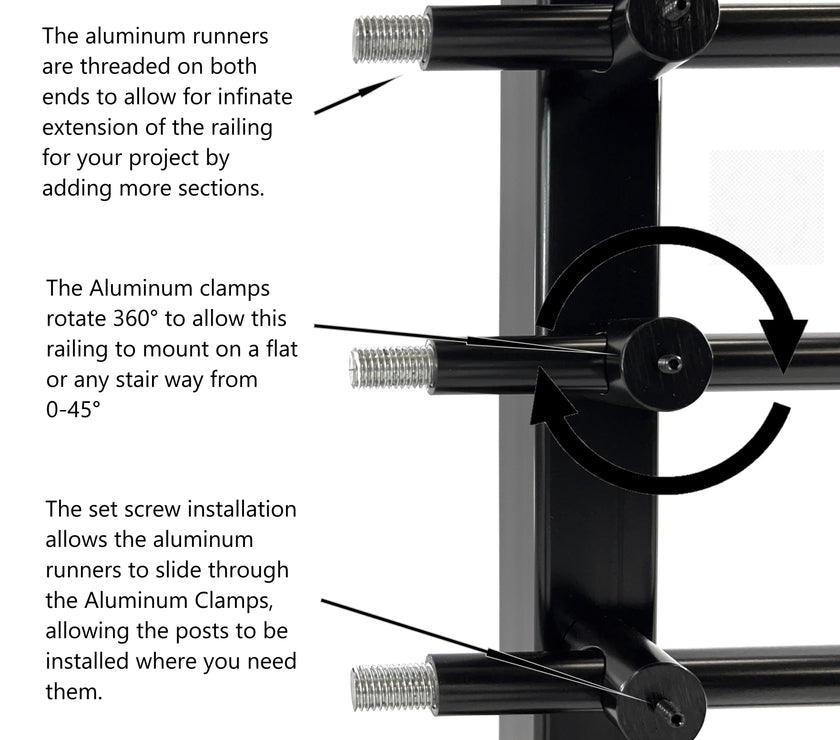 The aluminum runners are threaded on both ends to allow for infinate extension of the railing for your project by adding more sections.

The Aluminum clamps rotate 360° to allow this railing to mount on a flat or any stair way from 0-45°

The set screw installation allows the aluminum runners to slide through the Aluminum Clamps, allowing the posts to be installed where you need them.